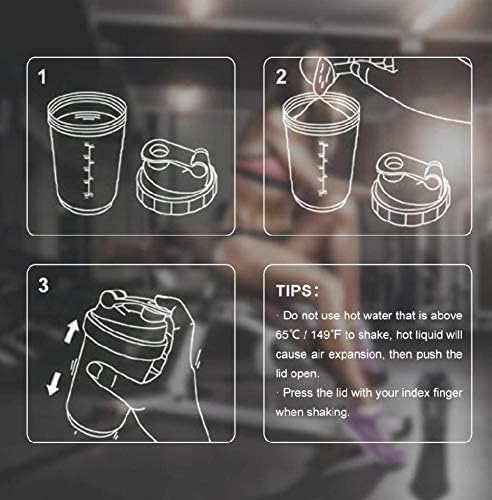 1

2

3

TIPS:

· Do not use hot water that is above 65°C / 149°F to shake, hot liquid will cause air expansion, then push the lid open.

· Press the lid with your index finger when shaking.