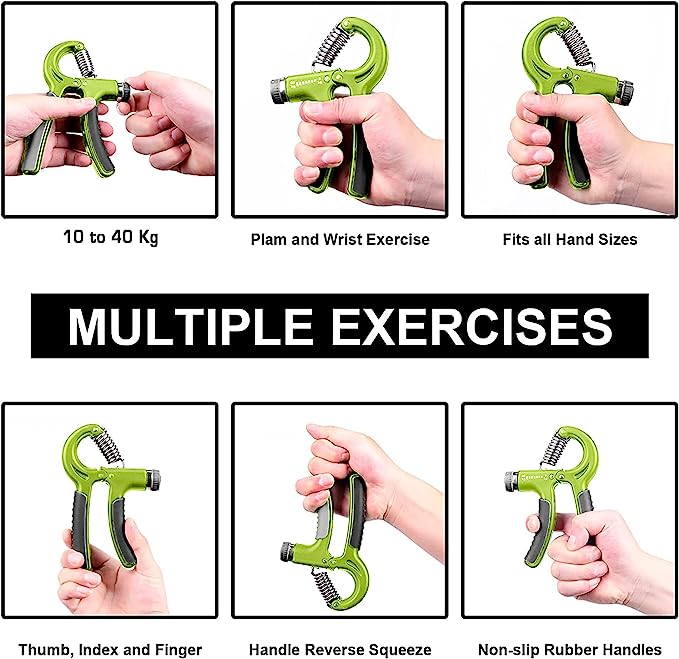 10 to 40 Kg

Plam and Wrist Exercise

Fits all Hand Sizes

MULTIPLE EXERCISES

Thumb, Index and Finger

Handle Reverse Squeeze

Non-slip Rubber Handles